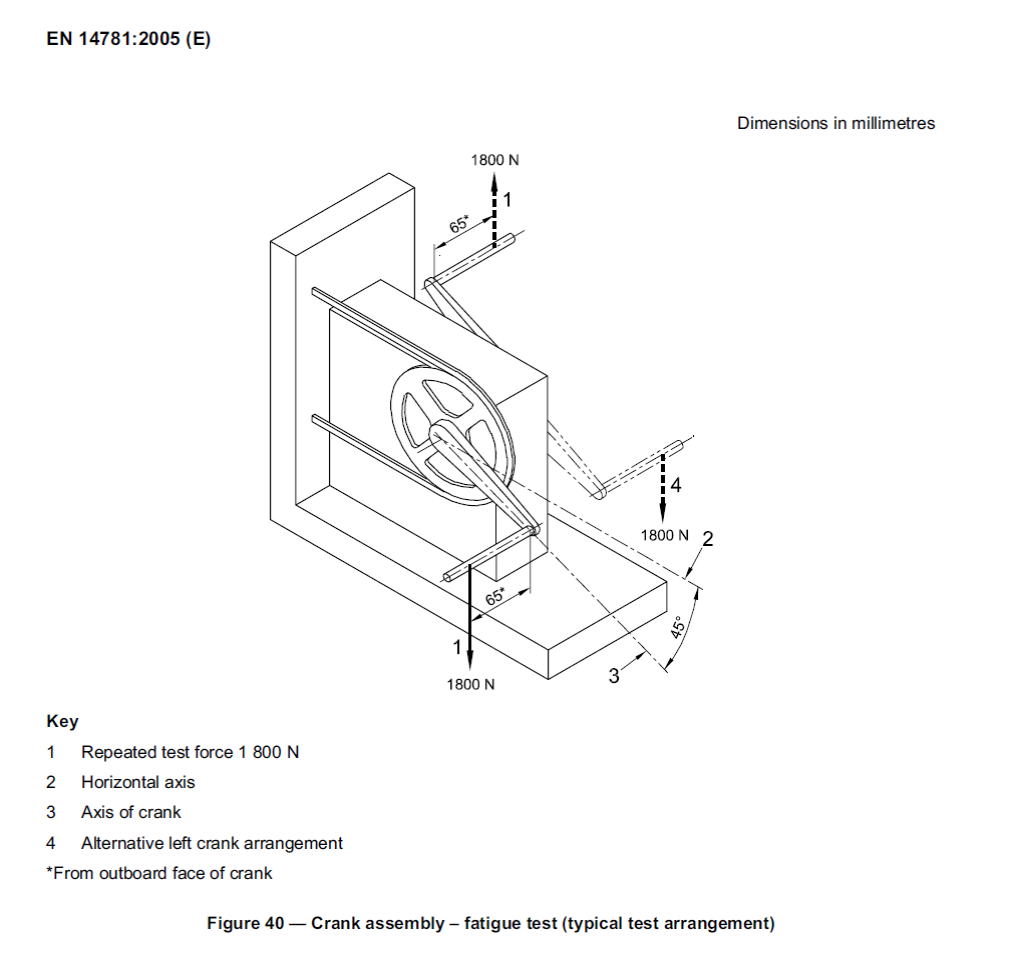 EN 14781:2005 (E)

Dimensions in millimetres

1800 N
1
65*
4
1800 N
2
65*
45°
1
1800 N
3

Key

1 Repeated test force 1 800 N

2 Horizontal axis

3 Axis of crank

4 Alternative left crank arrangement

*From outboard face of crank

Figure 40 — Crank assembly – fatigue test (typical test arrangement)